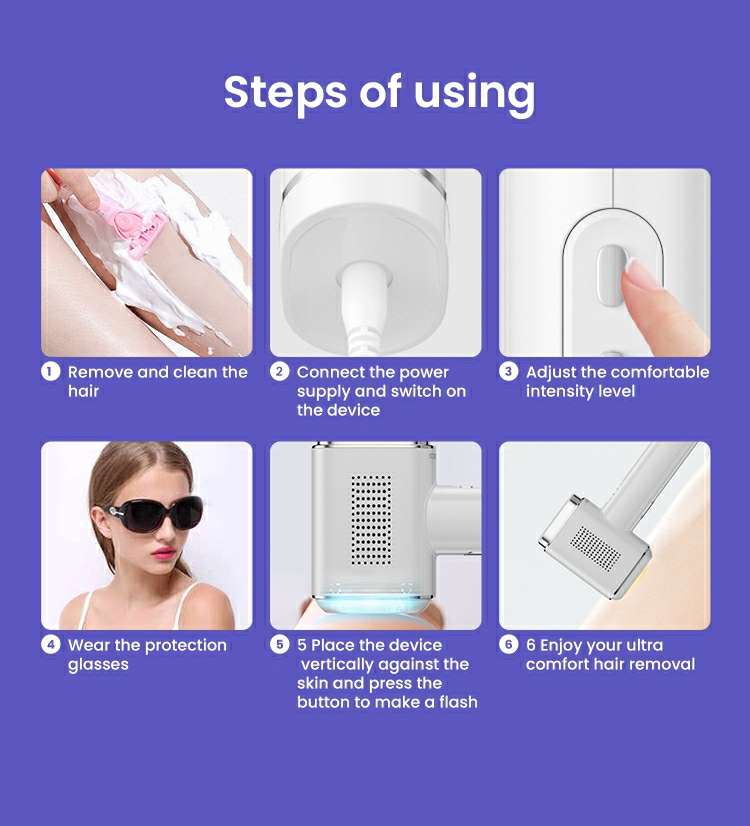 Steps of using

1 Remove and clean the hair

2 Connect the power supply and switch on the device

3 Adjust the comfortable intensity level

4 Wear the protection glasses

5 5 Place the device vertically against the skin and press the button to make a flash

6 6 Enjoy your ultra comfort hair removal