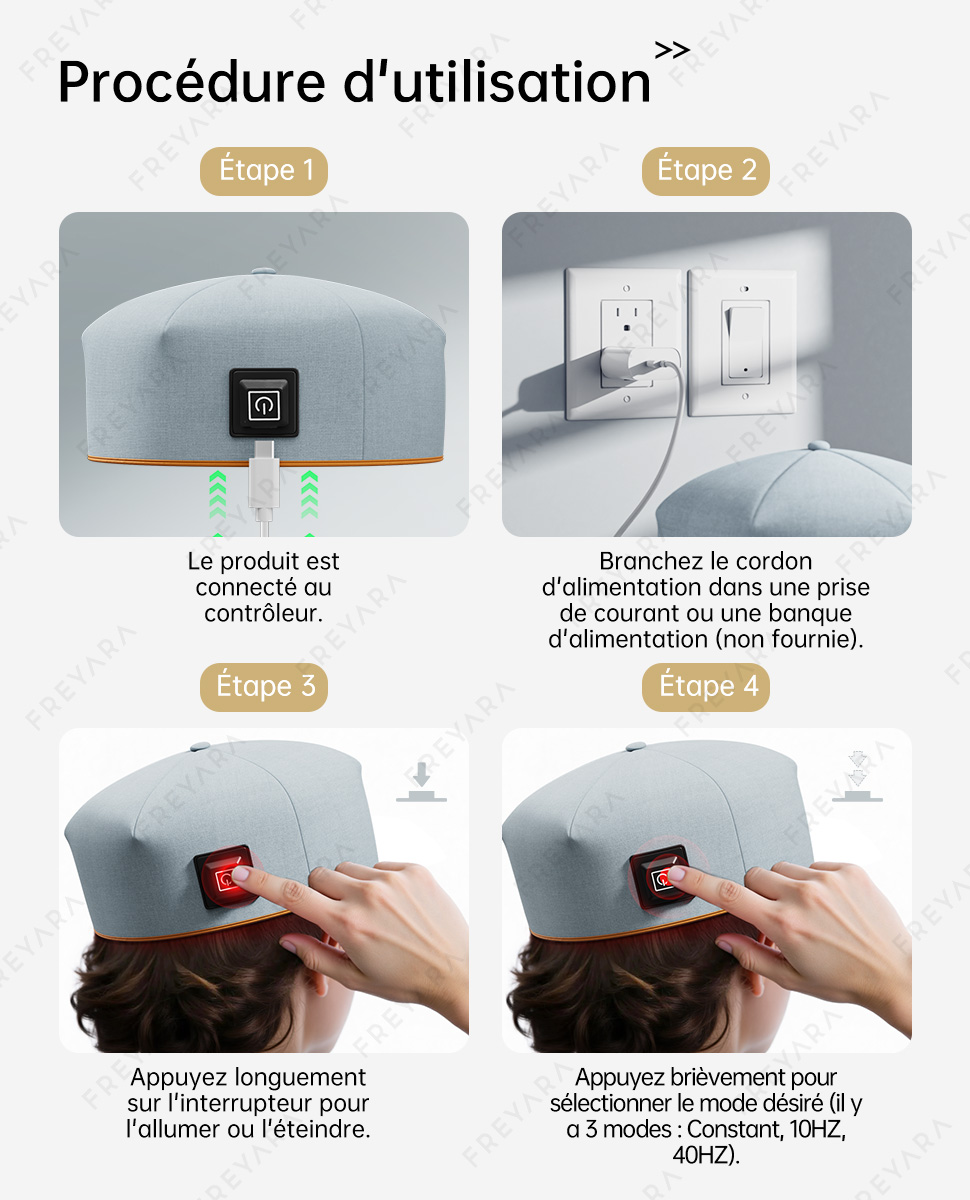 Procédure d'utilisation >>

Étape 1

Le produit est connecté au contrôleur.

Étape 2

Branchez le cordon d'alimentation dans une prise de courant ou une banque d'alimentation (non fournie).

Étape 3

Appuyez longuement sur l'interrupteur pour l'allumer ou l'éteindre.

Étape 4

Appuyez brièvement pour sélectionner le mode désiré (il y a 3 modes : Constant, 10HZ, 40HZ).

FREYARA