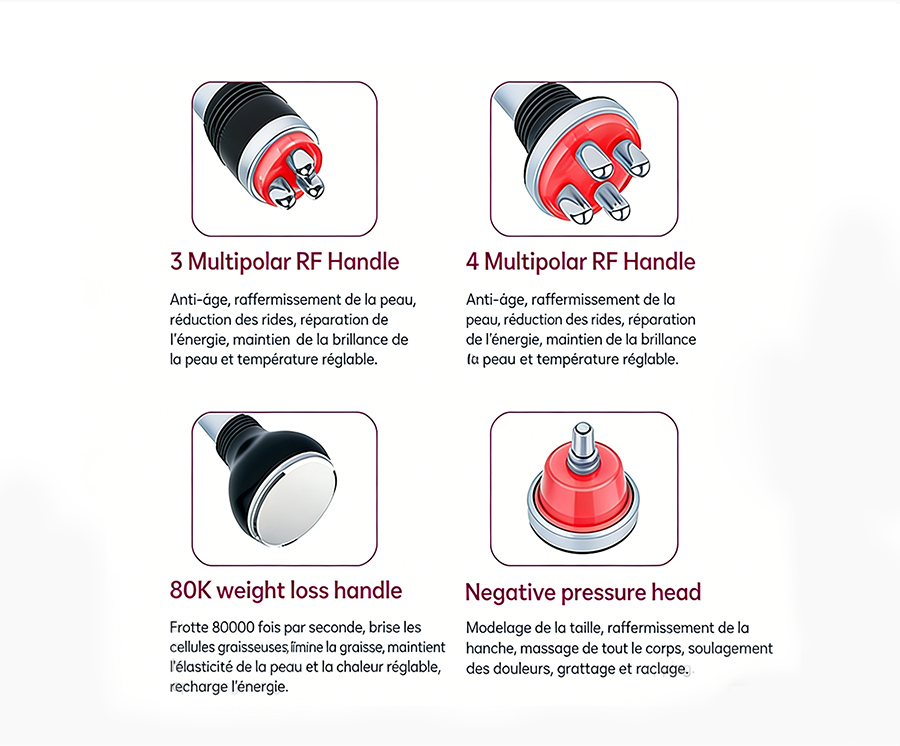 3 Multipolar RF Handle

Anti-âge, raffermissement de la peau, réduction des rides, réparation de l'énergie, maintien de la brillance de la peau et température réglable.

4 Multipolar RF Handle

Anti-âge, raffermissement de la peau, réduction des rides, réparation de l'énergie, maintien de la brillance la peau et température réglable.

80K weight loss handle

Frotte 80000 fois par seconde, brise les cellules graisseuses,limine la graisse, maintient l'élasticité de la peau et la chaleur réglable, recharge l'énergie.

Negative pressure head

Modelage de la taille, raffermissement de la hanche, massage de tout le corps, soulagement des douleurs, grattage et raclage.