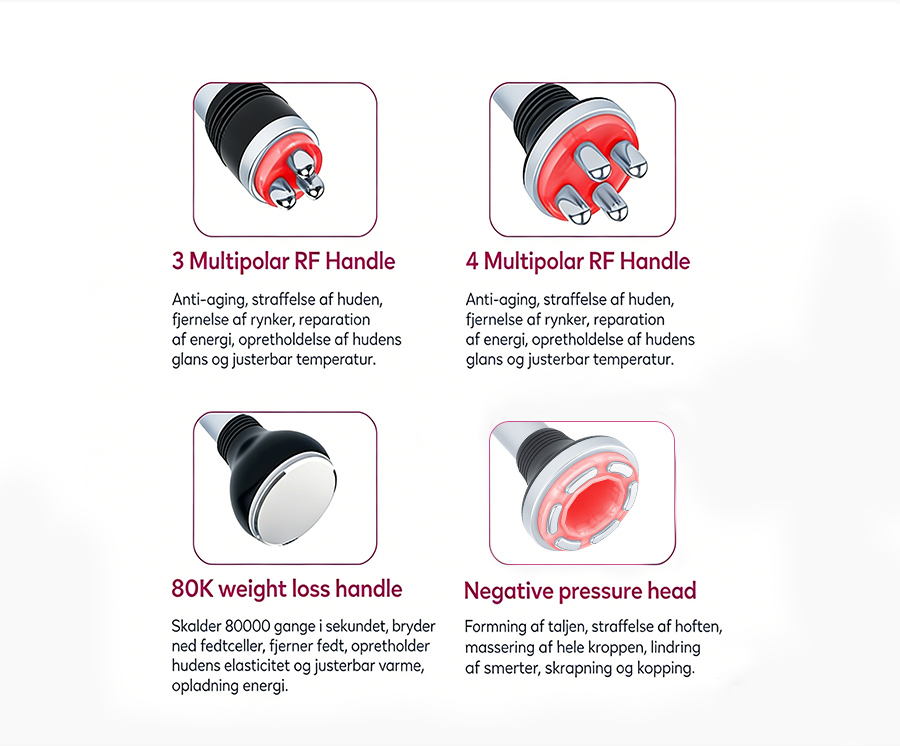 3 Multipolar RF Handle

Anti-aging, straffelse af huden, fjernelse af rynker, reparation af energi, opretholdelse af hudens glans og justerbar temperatur.

4 Multipolar RF Handle

Anti-aging, straffelse af huden, fjernelse af rynker, reparation af energi, opretholdelse af hudens glans og justerbar temperatur.

80K weight loss handle

Skalder 80000 gange i sekundet, bryder ned fedtceller, fjerner fedt, opretholder hudens elasticitet og justerbar varme, opladning energi.

Negative pressure head

Formning af taljen, straffelse af hoften, massering af hele kroppen, lindring af smerter, skrapning og kopping.