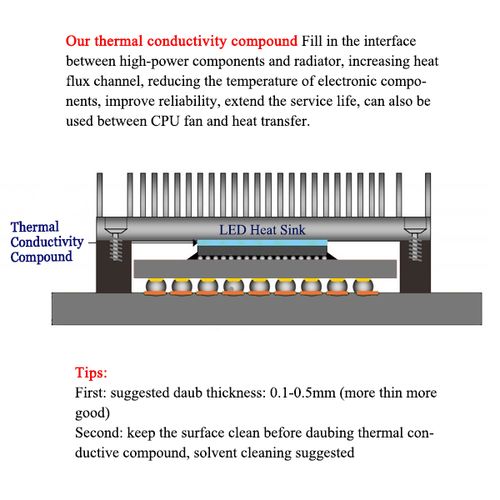 Our thermal conductivity compound Fill in the interface between high-power components and radiator, increasing heat flux channel, reducing the temperature of electronic components, improve reliability, extend the service life, can also be used between CPU fan and heat transfer.

Thermal Conductivity Compound

LED Heat Sink

Tips:
First: suggested daub thickness: 0.1-0.5mm (more thin more good)
Second: keep the surface clean before daubing thermal conductive compound, solvent cleaning suggested