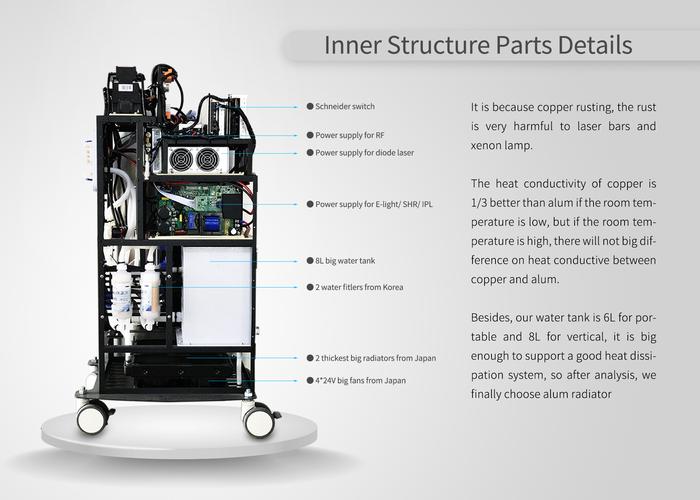 Inner Structure Parts Details

Schneider switch

Power supply for RF

Power supply for diode laser

Power supply for E-light/ SHR/ IPL

8L big water tank

2 water fitlers from Korea

2 thickest big radiators from Japan

4*24V big fans from Japan

It is because copper rusting, the rust is very harmful to laser bars and xenon lamp.

The heat conductivity of copper is 1/3 better than alum if the room temperature is low, but if the room temperature is high, there will not big difference on heat conductive between copper and alum.

Besides, our water tank is 6L for portable and 8L for vertical, it is big enough to support a good heat dissipation system, so after analysis, we finally choose alum radiator