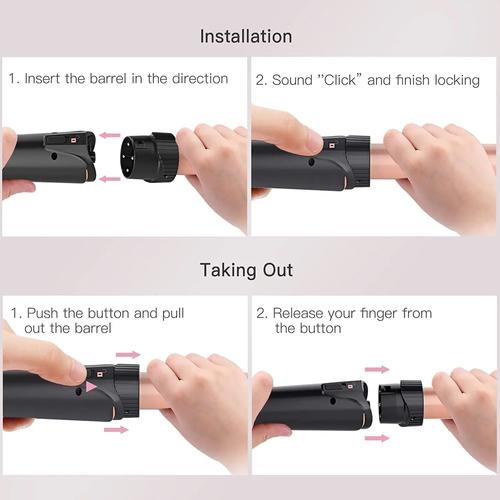 Installation

1. Insert the barrel in the direction

2. Sound "Click" and finish locking

Taking Out

1. Push the button and pull out the barrel

2. Release your finger from the button