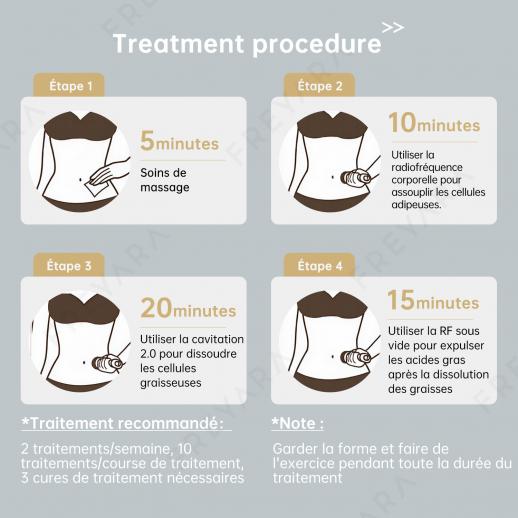 Treatment procedure >>

Étape 1

5minutes

Soins de massage

Étape 2

10minutes

Utiliser la radiofréquence corporelle pour assouplir les cellules adipeuses.

Étape 3

20minutes

Utiliser la cavitation 2.0 pour dissoudre les cellules graisseuses

Étape 4

15minutes

Utiliser la RF sous vide pour expulser les acides gras après la dissolution des graisses

*Traitement recommandé:

2 traitements/semaine, 10 traitements/course de traitement, 3 cures de traitement nécessaires

*Note :

Garder la forme et faire de l'exercice pendant toute la durée du traitement

FREYARA