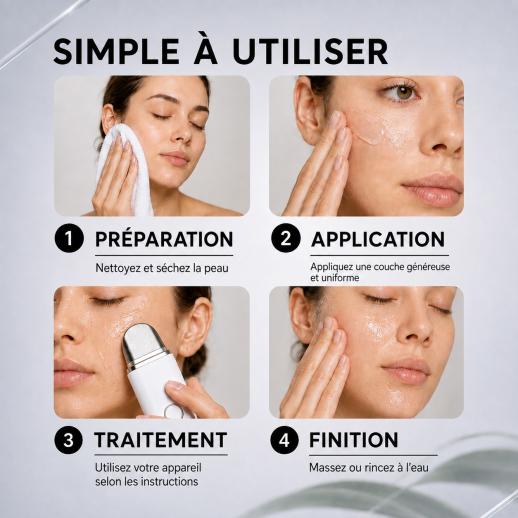 SIMPLE À UTILISER

1 PRÉPARATION

Nettoyez et séchez la peau

2 APPLICATION

Appliquez une couche généreuse et uniforme

3 TRAITEMENT

Utilisez votre appareil selon les instructions

4 FINITION

Massez ou rincez à l'eau