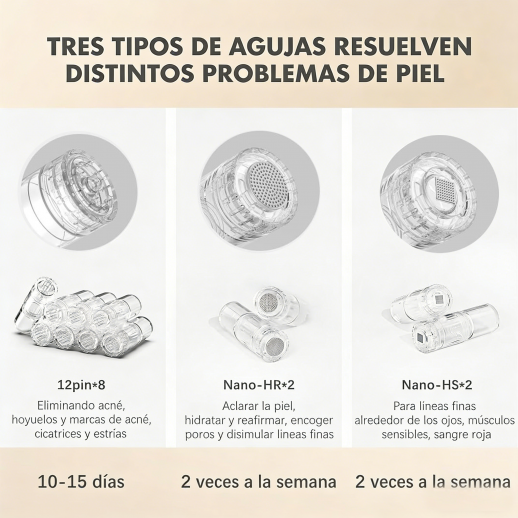 TRES TIPOS DE AGUJAS RESUELVEN DISTINTOS PROBLEMAS DE PIEL

12pin*8

Eliminando acné, hoyuelos y marcas de acné, cicatrices y estrías

10-15 días

Nano-HR*2

Aclarar la piel, hidratar y reafirmar, encoger poros y disimular lineas finas

2 veces a la semana

Nano-HS*2

Para líneas finas alrededor de los ojos, músculos sensibles, sangre roja

2 veces a la semana